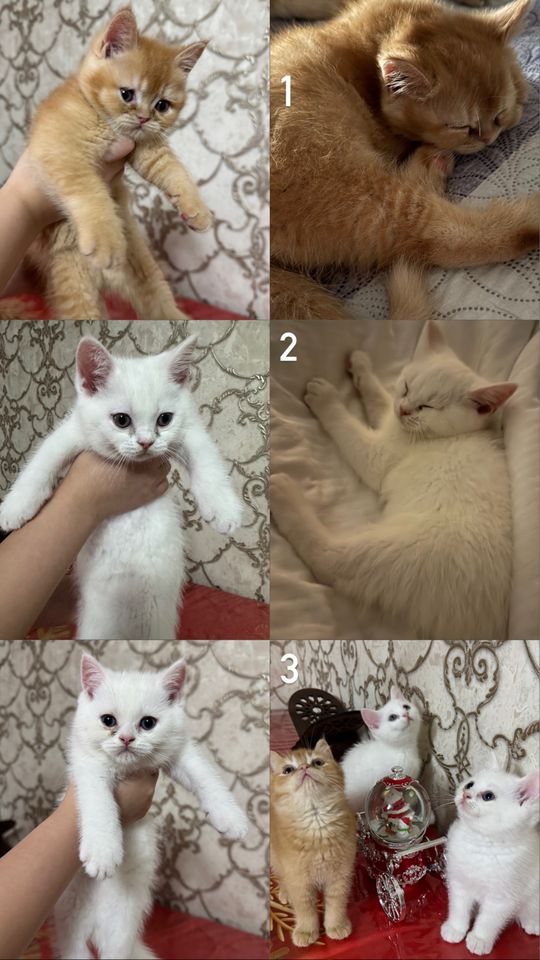 1

2

3